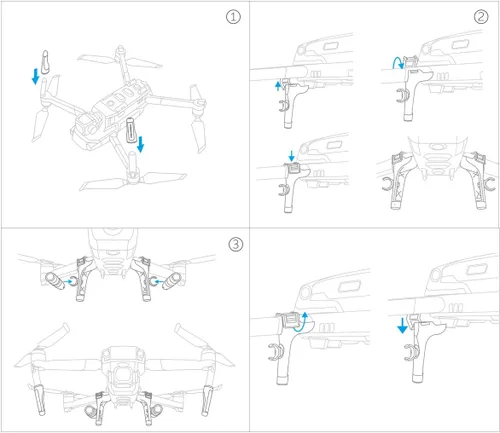 ①

②

③