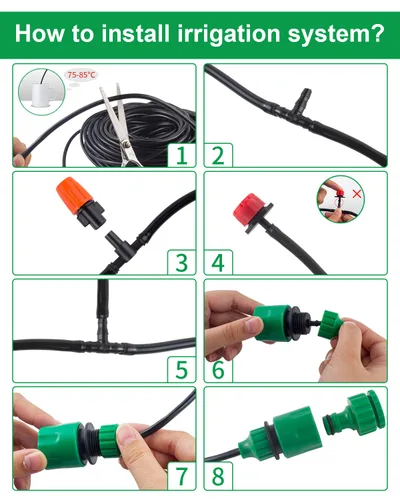 How to install irrigation system?

75-85°C

1

2

3

4

5

6

7

8