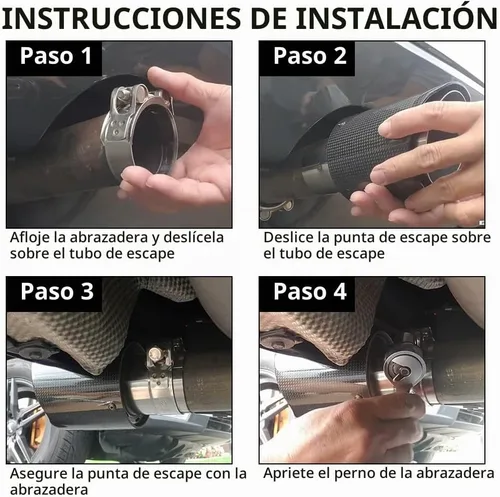 INSTRUCCIONES DE INSTALACIÓN

Paso 1

Afloje la abrazadera y deslícela sobre el tubo de escape

Paso 2

Deslice la punta de escape sobre el tubo de escape

Paso 3

Asegure la punta de escape con la abrazadera

Paso 4

Apriete el perno de la abrazadera