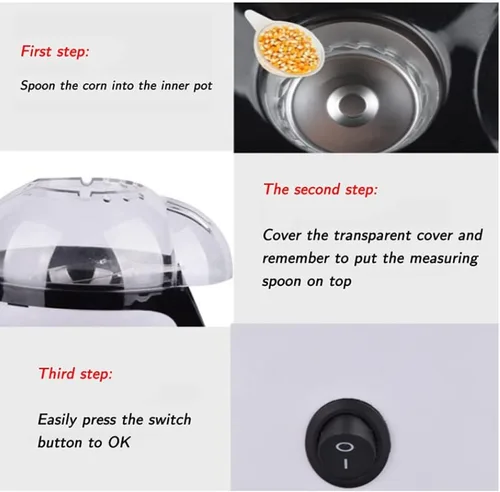 First step:

Spoon the corn into the inner pot

The second step:

Cover the transparent cover and remember to put the measuring spoon on top

Third step:

Easily press the switch button to OK

O

I