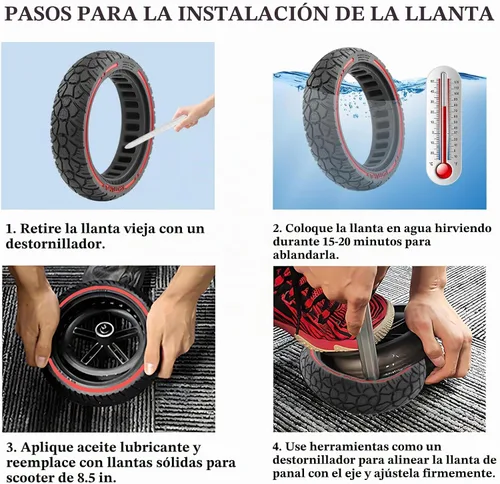 PASOS PARA LA INSTALACIÓN DE LA LLANTA

1. Retire la llanta vieja con un destornillador.

2. Coloque la llanta en agua hirviendo durante 15-20 minutos para ablandarla.

3. Aplique aceite lubricante y reemplace con llantas sólidas para scooter de 8.5 in.

4. Use herramientas como un destornillador para alinear la llanta de panal con el eje y ajústela firmemente.