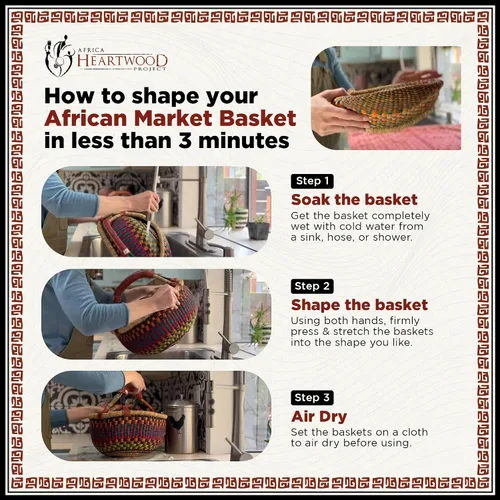 AFRICA
HEARTWOOD
PROJECT

How to shape your African Market Basket in less than 3 minutes

Step 1
Soak the basket
Get the basket completely wet with cold water from a sink, hose, or shower.

Step 2
Shape the basket
Using both hands, firmly press & stretch the baskets into the shape you like.

Step 3
Air Dry
Set the baskets on a cloth to air dry before using.