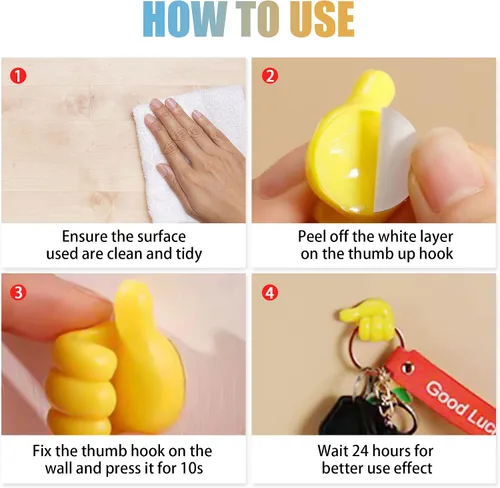 HOW TO USE

1

Ensure the surface used are clean and tidy

2

Peel off the white layer on the thumb up hook

3

Fix the thumb hook on the wall and press it for 10s

4

Good Luc

Wait 24 hours for better use effect