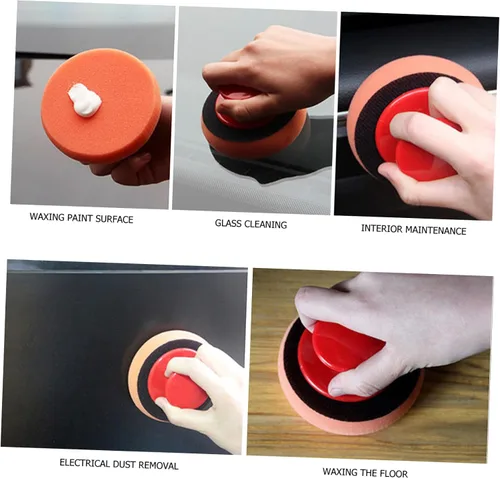 WAXING PAINT SURFACE

GLASS CLEANING

INTERIOR MAINTENANCE

ELECTRICAL DUST REMOVAL

WAXING THE FLOOR