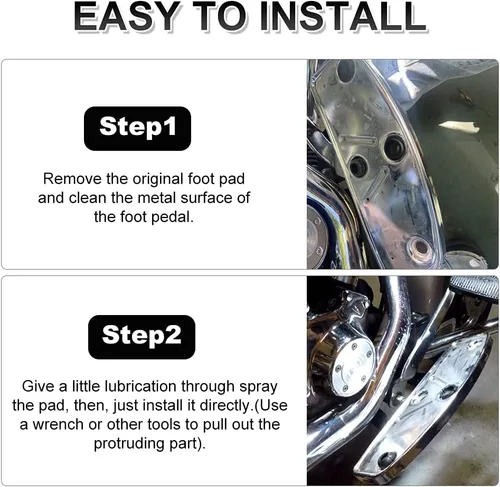 EASY TO INSTALL

Step1

Remove the original foot pad and clean the metal surface of the foot pedal.

Step2

Give a little lubrication through spray the pad, then, just install it directly.(Use a wrench or other tools to pull out the protruding part).