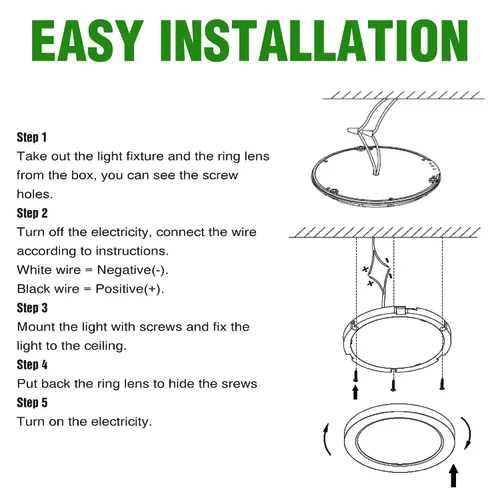 EASY INSTALLATION

Step 1
Take out the light fixture and the ring lens from the box, you can see the screw holes.

Step 2
Turn off the electricity, connect the wire according to instructions.
White wire = Negative(-).
Black wire = Positive(+).

Step 3
Mount the light with screws and fix the light to the ceiling.

Step 4
Put back the ring lens to hide the srews

Step 5
Turn on the electricity.