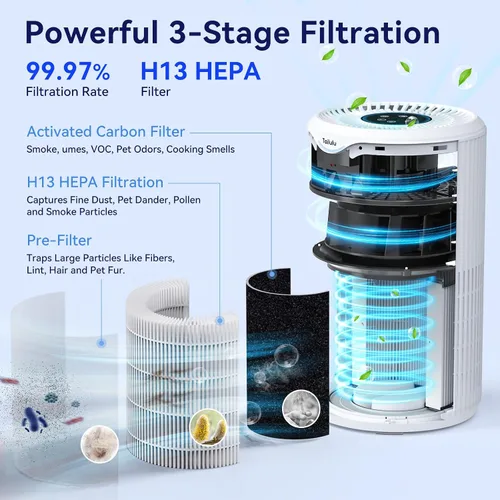 Powerful 3-Stage Filtration

99.97%
Filtration Rate

H13 HEPA
Filter

Activated Carbon Filter
Smoke, umes, VOC, Pet Odors, Cooking Smells

H13 HEPA Filtration
Captures Fine Dust, Pet Dander, Pollen and Smoke Particles

Pre-Filter
Traps Large Particles Like Fibers, Lint, Hair and Pet Fur.

Tailulu