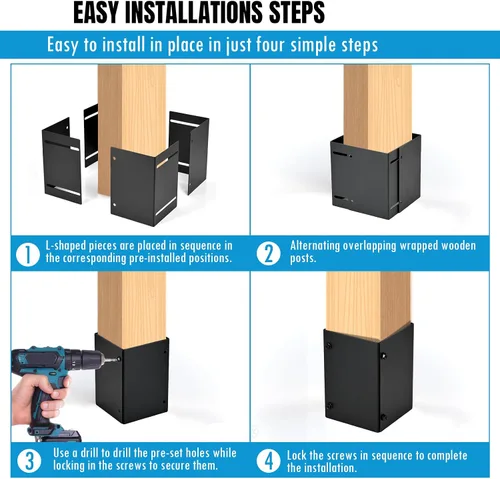 EASY INSTALLATIONS STEPS

Easy to install in place in just four simple steps

1 L-shaped pieces are placed in sequence in the corresponding pre-installed positions.

2 Alternating overlapping wrapped wooden posts.

3 Use a drill to drill the pre-set holes while locking in the screws to secure them.

4 Lock the screws in sequence to complete the installation.