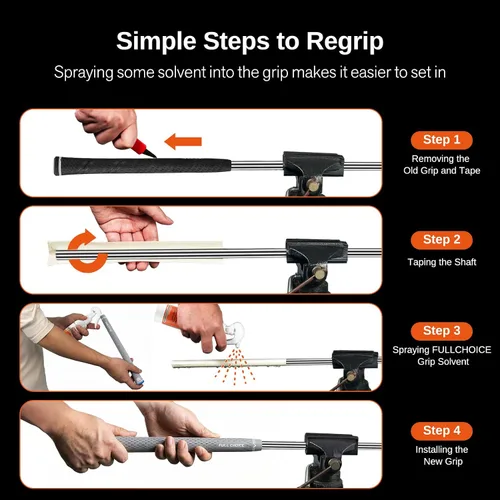 Simple Steps to Regrip

Spraying some solvent into the grip makes it easier to set in

Step 1
Removing the Old Grip and Tape

Step 2
Taping the Shaft

Step 3
Spraying FULLCHOICE Grip Solvent

FULL CHOICE

Step 4
Installing the New Grip