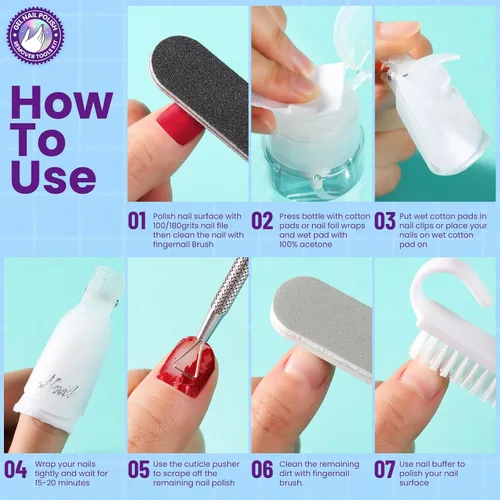 GEL NAIL POLISH REMOVER TOOLS KIT

How To Use

01 Polish nail surface with 100/180grits nail file then clean the nail with fingernail Brush

02 Press bottle with cotton pads or nail foil wraps and wet pad with 100% acetone

03 Put wet cotton pads in nail clips or place your nails on wet cotton pad on

Nail

04 Wrap your nails tightly and wait for 15-20 minutes

05 Use the cuticle pusher to scrape off the remaining nail polish

06 Clean the remaining dirt with fingernail brush.

07 Use nail buffer to polish your nail surface