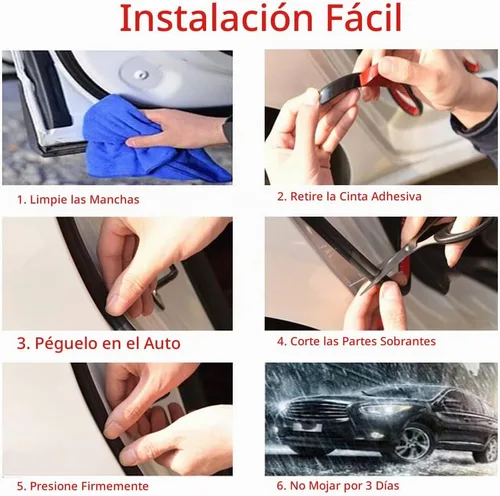 Instalación Fácil

1. Limpie las Manchas

2. Retire la Cinta Adhesiva

3. Péguelo en el Auto

4. Corte las Partes Sobrantes

5. Presione Firmemente

6. No Mojar por 3 Días