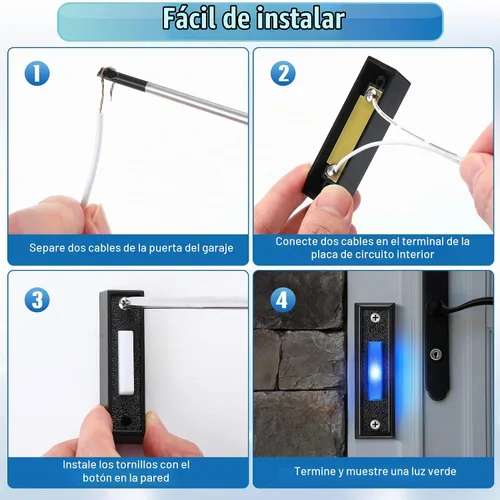 Fácil de instalar

1

Separe dos cables de la puerta del garaje

2

Conecte dos cables en el terminal de la placa de circuito interior

3

Instale los tornillos con el botón en la pared

4

Termine y muestre una luz verde