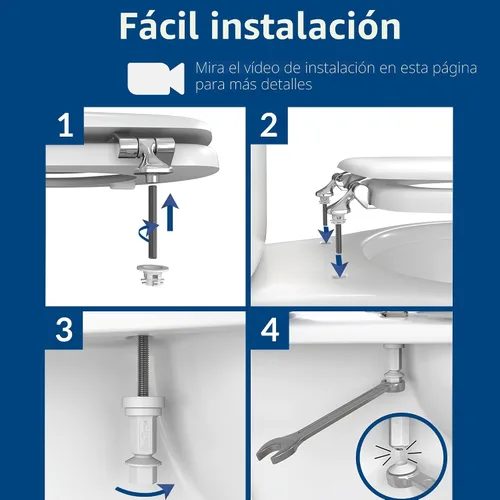 Fácil instalación

Mira el vídeo de instalación en esta página para más detalles

1

2

3

4