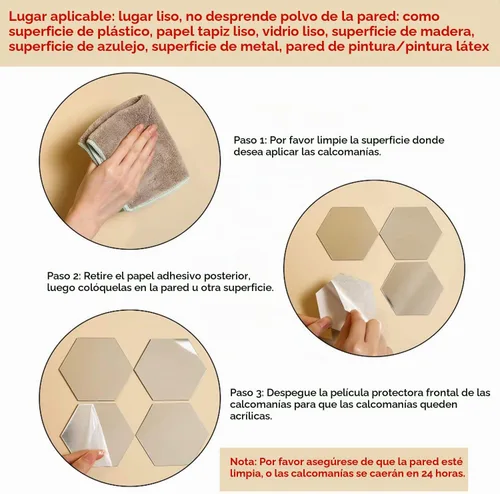 Lugar aplicable: lugar liso, no desprende polvo de la pared: como superficie de plástico, papel tapiz liso, vidrio liso, superficie de madera, superficie de azulejo, superficie de metal, pared de pintura/pintura látex

Paso 1: Por favor limpie la superficie donde desea aplicar las calcomanías.

Paso 2: Retire el papel adhesivo posterior, luego colóquelas en la pared u otra superficie.

Paso 3: Despegue la película protectora frontal de las calcomanías para que las calcomanías queden acrílicas.

Nota: Por favor asegúrese de que la pared esté limpia, o las calcomanías se caerán en 24 horas.