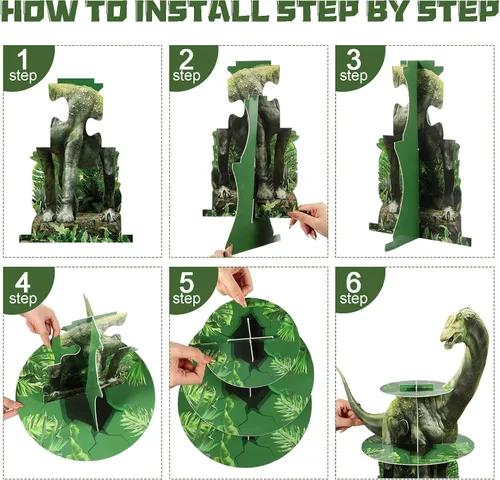 HOW TO INSTALL STEP BY STEP

1 step

2 step

3 step

4 step

5 step

6 step