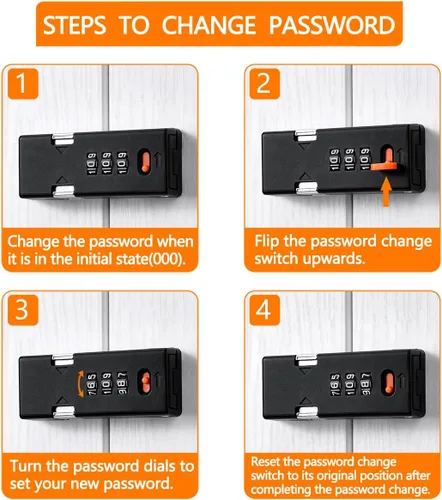 STEPS TO CHANGE PASSWORD

1

Change the password when it is in the initial state(000).

2

Flip the password change switch upwards.

3

Turn the password dials to set your new password.

4

Reset the password change switch to its original position after completing the password change.