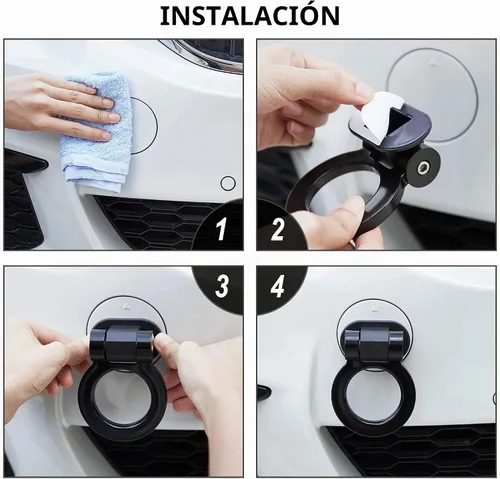 INSTALACIÓN

1

2

3

4