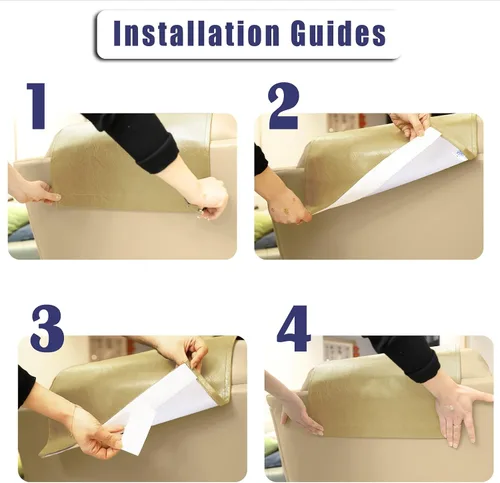 Installation Guides

1

2

3

4