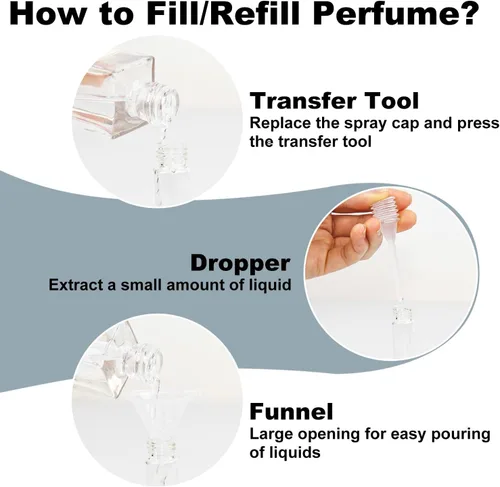 How to Fill/Refill Perfume?

Transfer Tool
Replace the spray cap and press the transfer tool

Dropper
Extract a small amount of liquid

Funnel
Large opening for easy pouring of liquids