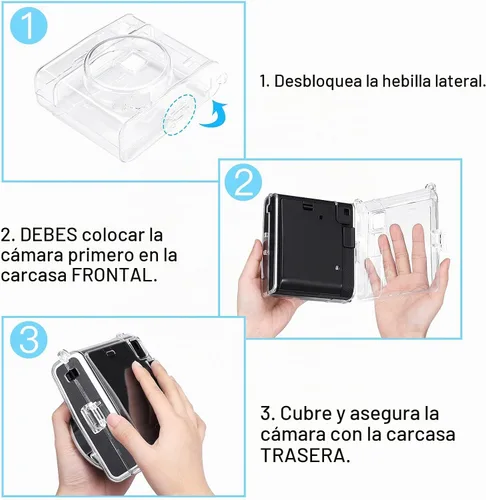 1

1. Desbloquea la hebilla lateral.

2

2. DEBES colocar la cámara primero en la carcasa FRONTAL.

3

3. Cubre y asegura la cámara con la carcasa TRASERA.