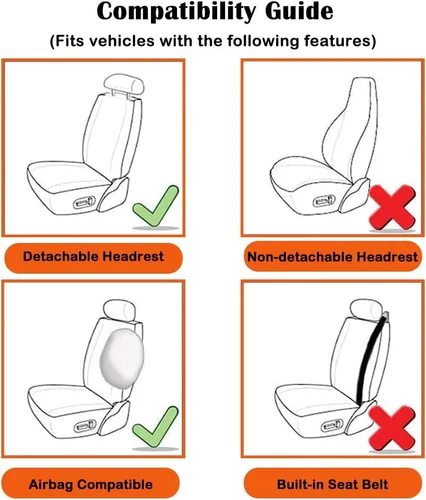 Compatibility Guide

(Fits vehicles with the following features)

Detachable Headrest

Non-detachable Headrest

Airbag Compatible

Built-in Seat Belt