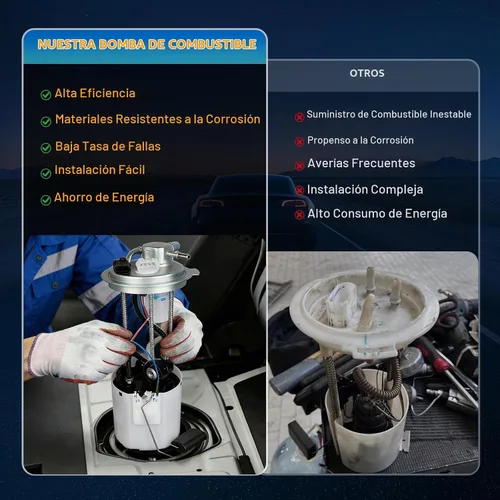 NUESTRA BOMBA DE COMBUSTIBLE

Alta Eficiencia

Materiales Resistentes a la Corrosión

Baja Tasa de Fallas

Instalación Fácil

Ahorro de Energía

OTROS

Suministro de Combustible Inestable

Propenso a la Corrosión

Averías Frecuentes

Instalación Compleja

Alto Consumo de Energía