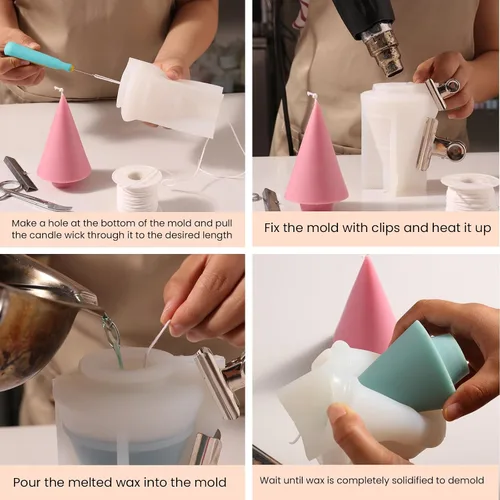 Make a hole at the bottom of the mold and pull the candle wick through it to the desired length

Fix the mold with clips and heat it up

Pour the melted wax into the mold

Wait until wax is completely solidified to demold