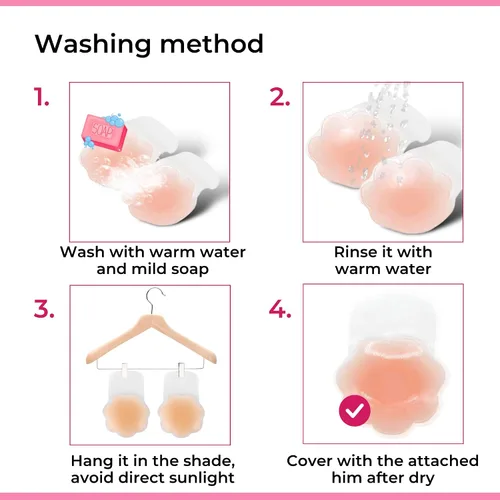 Washing method

1.

SOAP

Wash with warm water and mild soap

2.

Rinse it with warm water

3.

Hang it in the shade, avoid direct sunlight

4.

Cover with the attached him after dry