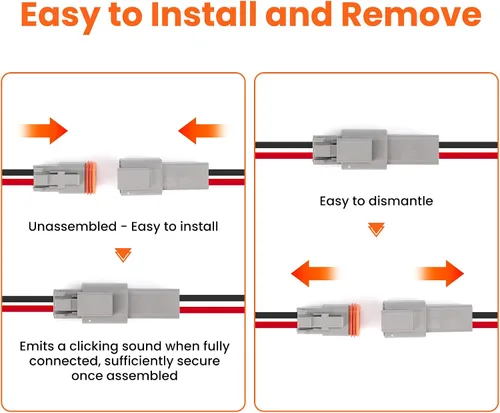 Easy to Install and Remove

Unassembled - Easy to install

Emits a clicking sound when fully connected, sufficiently secure once assembled

Easy to dismantle