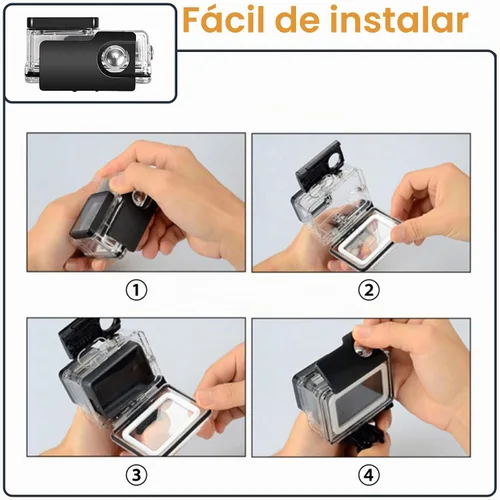 Fácil de instalar

①

②

③

④