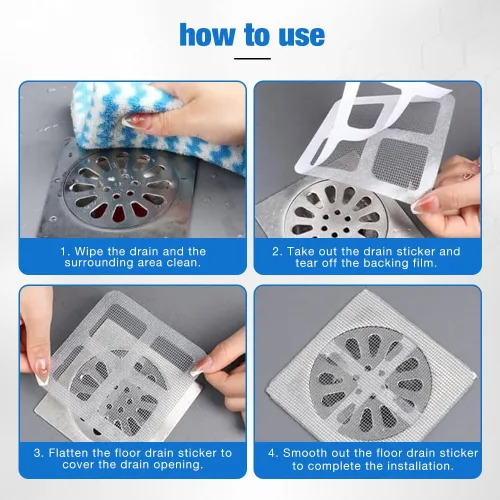 how to use

1. Wipe the drain and the surrounding area clean.

2. Take out the drain sticker and tear off the backing film.

3. Flatten the floor drain sticker to cover the drain opening.

4. Smooth out the floor drain sticker to complete the installation.