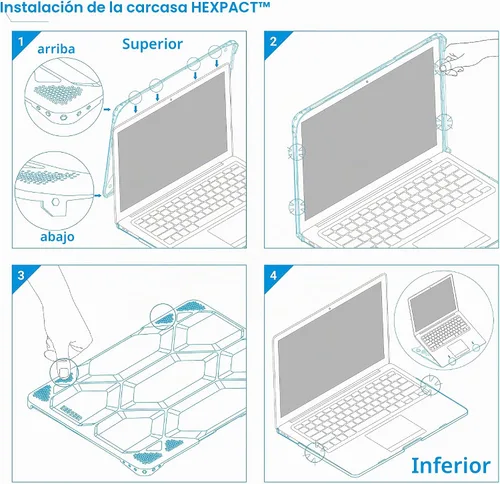 Instalación de la carcasa HEXPACT™

1
arriba
Superior
abajo

2

3

4
Inferior