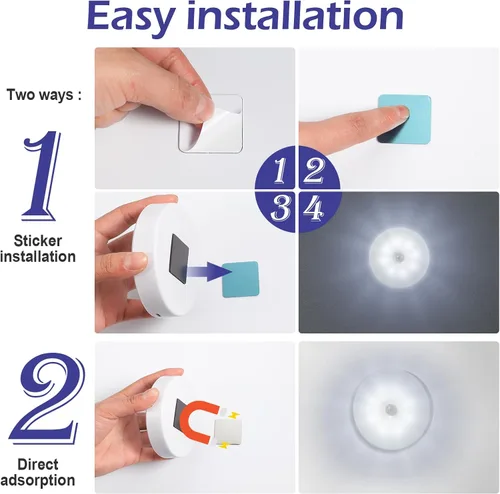 Easy installation

Two ways :

1

Sticker installation

1 2
3 4

2

Direct adsorption