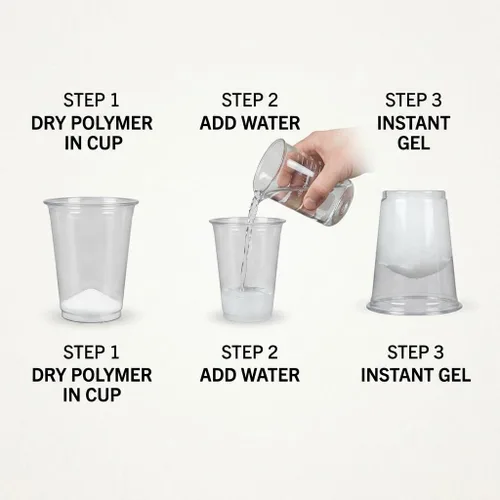 STEP 1
DRY POLYMER IN CUP

STEP 2
ADD WATER

STEP 3
INSTANT GEL

STEP 1
DRY POLYMER IN CUP

STEP 2
ADD WATER

STEP 3
INSTANT GEL