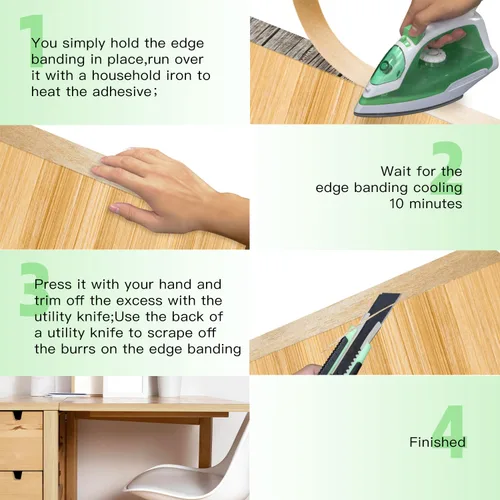 1

You simply hold the edge banding in place,run over it with a household iron to heat the adhesive;

2

Wait for the edge banding cooling 10 minutes

3

Press it with your hand and trim off the excess with the utility knife;Use the back of a utility knife to scrape off the burrs on the edge banding

4

Finished