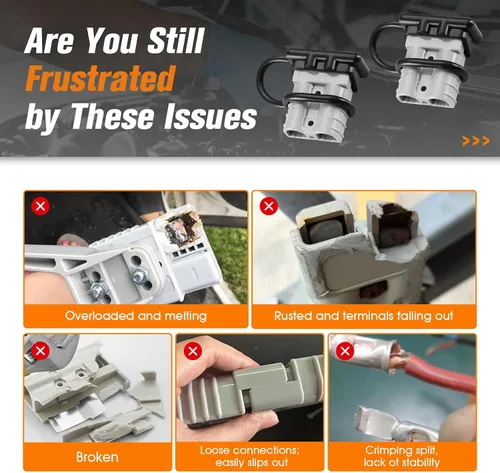 Are You Still Frustrated by These Issues

>>>

Overloaded and melting

Rusted and terminals falling out

Broken

Loose connections: easily slips out

Crimping split, lack of stability