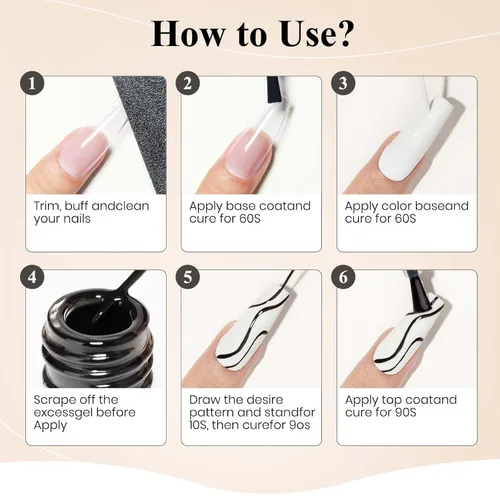 How to Use?

1

Trim, buff andclean your nails

2

Apply base coatand cure for 60S

3

Apply color baseand cure for 60S

4

Scrape off the excessgel before Apply

5

Draw the desire pattern and standfor 10S, then curefor 9os

6

Apply top coatand cure for 90S