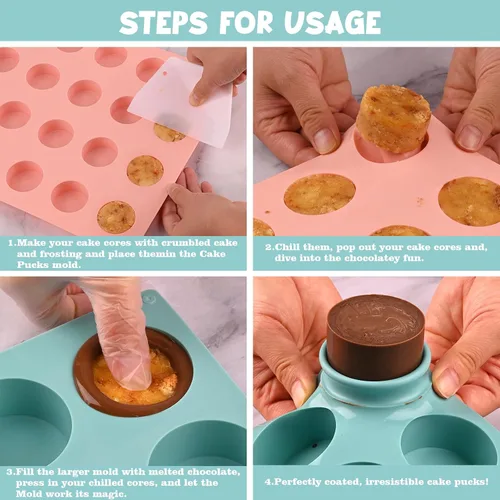 STEPS FOR USAGE

1.Make your cake cores with crumbled cake and frosting and place themin the Cake Pucks mold.

2.Chill them, pop out your cake cores and, dive into the chocolatey fun.

3.Fill the larger mold with melted chocolate, press in your chilled cores, and let the Mold work its magic.

4.Perfectly coated, irresistible cake pucks!