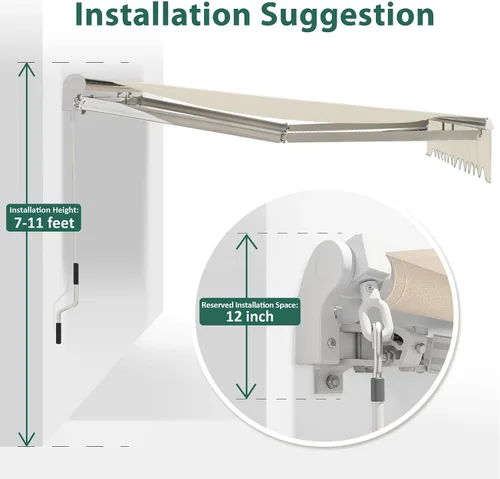 Installation Suggestion

Installation Height:
7-11 feet

Reserved Installation Space:
12 inch