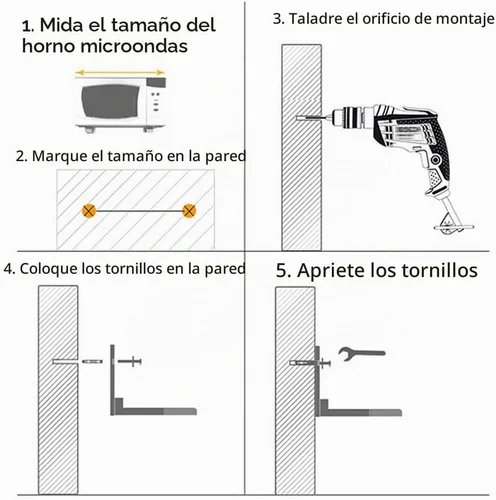 1. Mida el tamaño del horno microondas

2. Marque el tamaño en la pared

3. Taladre el orificio de montaje

4. Coloque los tornillos en la pared

5. Apriete los tornillos