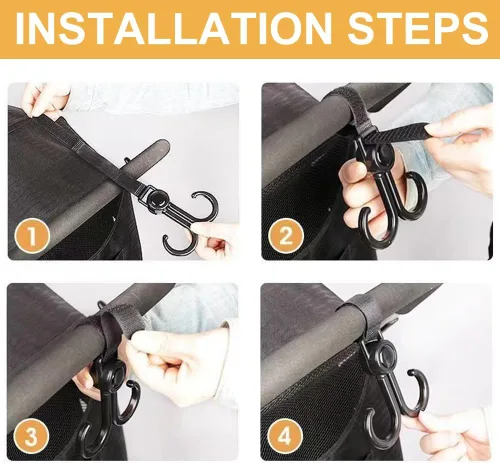 INSTALLATION STEPS

1

2

3

4