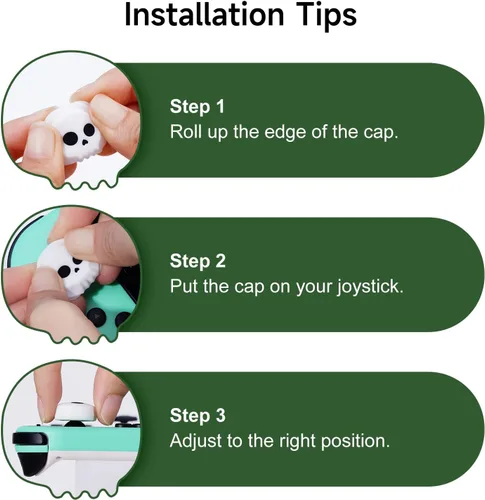 Installation Tips

Step 1
Roll up the edge of the cap.

Step 2
Put the cap on your joystick.

Step 3
Adjust to the right position.