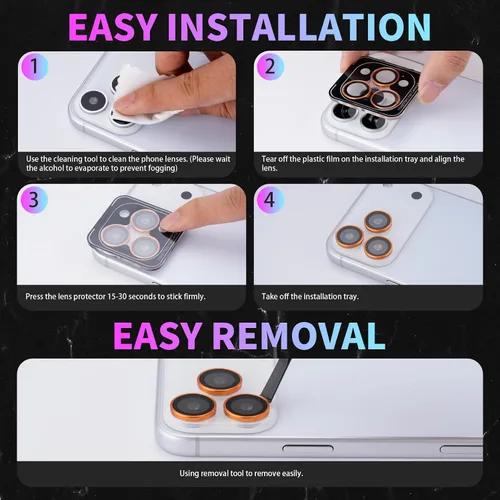 EASY INSTALLATION

1

Use the cleaning tool to clean the phone lenses. (Please wait the alcohol to evaporate to prevent fogging)

2

Tear off the plastic film on the installation tray and align the lens.

3

Press the lens protector 15-30 seconds to stick firmly.

4

Take off the installation tray.

EASY REMOVAL

Using removal tool to remove easily.