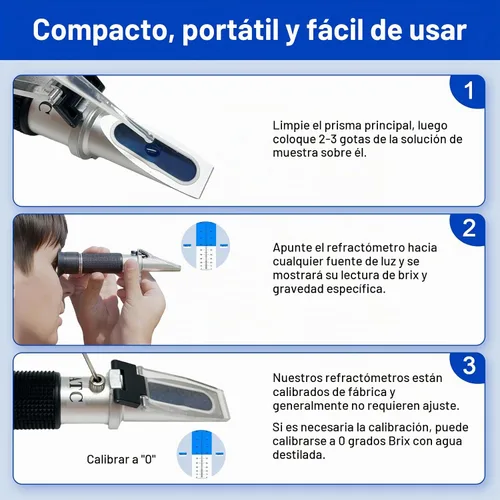 Compacto, portátil y fácil de usar

1

Limpie el prisma principal, luego coloque 2-3 gotas de la solución de muestra sobre él.

2

Apunte el refractómetro hacia cualquier fuente de luz y se mostrará su lectura de brix y gravedad específica.

3

ATC

Nuestros refractómetros están calibrados de fábrica y generalmente no requieren ajuste.

Si es necesaria la calibración, puede calibrarse a 0 grados Brix con agua destilada.

Calibrar a "0"