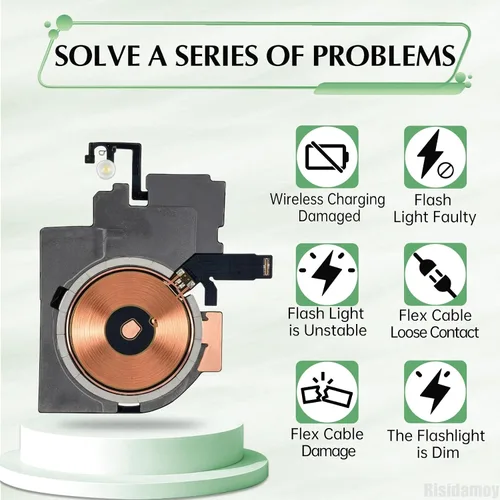 SOLVE A SERIES OF PROBLEMS

Wireless Charging Damaged

Flash Light Faulty

Flash Light is Unstable

Flex Cable Loose Contact

Flex Cable Damage

The Flashlight is Dim

Risidamoy