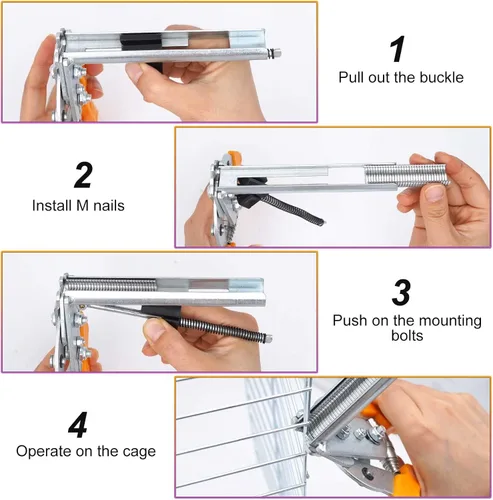 1
Pull out the buckle

2
Install M nails

3
Push on the mounting bolts

4
Operate on the cage