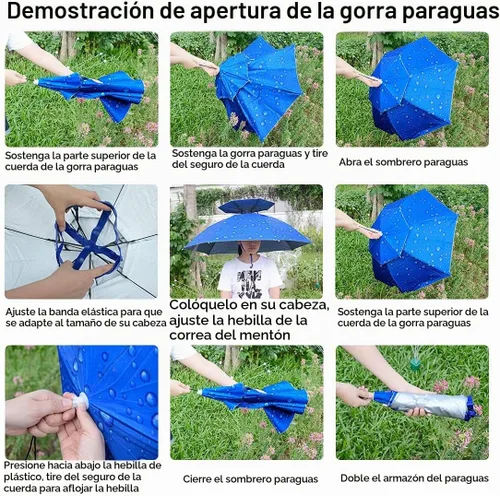 Demostración de apertura de la gorra paraguas

Sostenga la parte superior de la cuerda de la gorra paraguas

Sostenga la gorra paraguas y tire del seguro de la cuerda

Abra el sombrero paraguas

Ajuste la banda elástica para que se adapte al tamaño de su cabeza

Colóquelo en su cabeza, ajuste la hebilla de la correa del mentón

Sostenga la parte superior de la cuerda de la gorra paraguas

Presione hacia abajo la hebilla de plástico, tire del seguro de la cuerda para aflojar la hebilla

Cierre el sombrero paraguas

Doble el armazón del paraguas