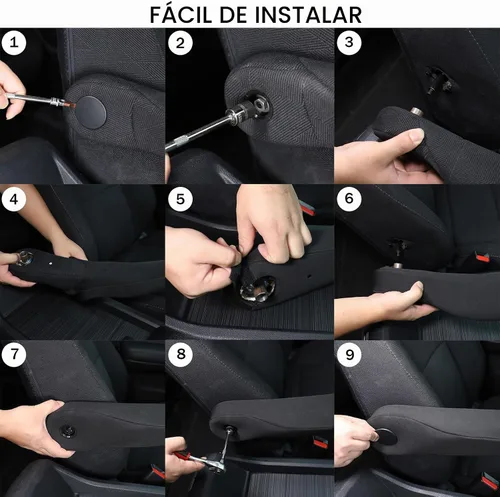 FÁCIL DE INSTALAR

1

2

3

4

5

6

7

8

9