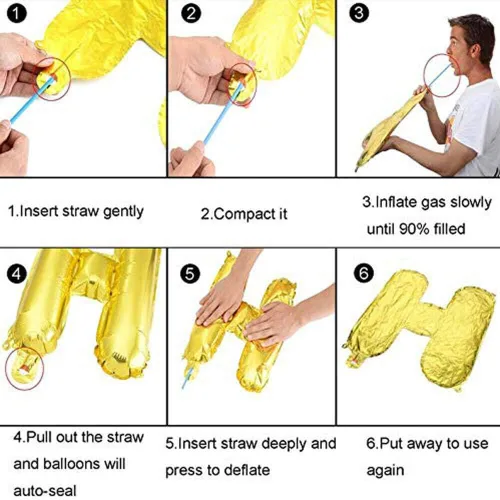 1

2

3

1.Insert straw gently

2.Compact it

3.Inflate gas slowly until 90% filled

4

5

6

4.Pull out the straw and balloons will auto-seal

5.Insert straw deeply and press to deflate

6.Put away to use again