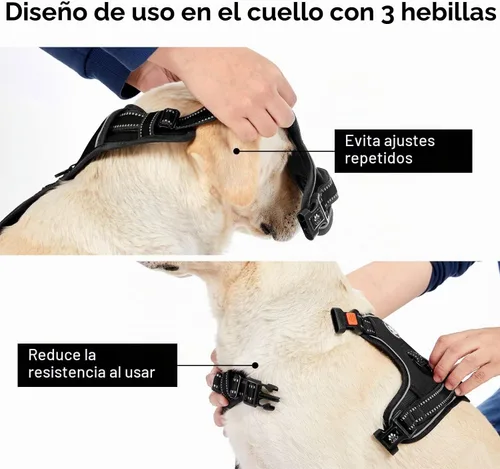 Diseño de uso en el cuello con 3 hebillas

Evita ajustes repetidos

Reduce la resistencia al usar